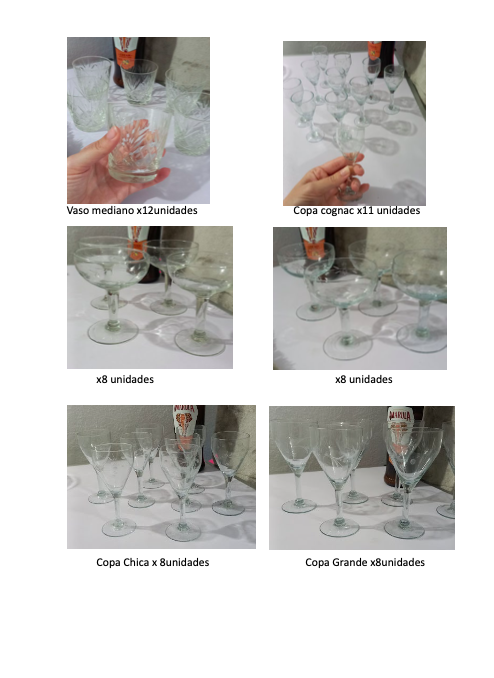 Vaso mediano x12unidades

Copa cognac x11 unidades

x8 unidades

x8 unidades

Copa Chica x 8unidades

Copa Grande x8unidades